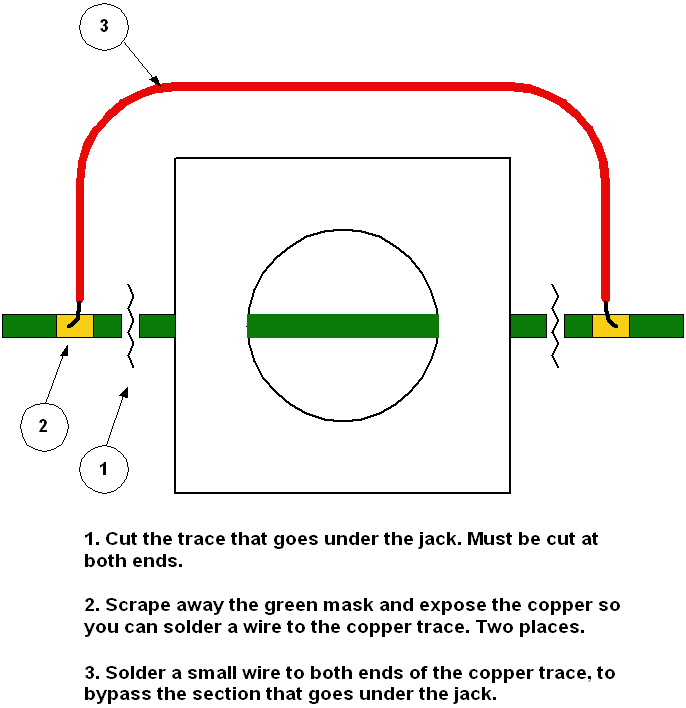 3

2

1

1. Cut the trace that goes under the jack. Must be cut at both ends.

2. Scrape away the green mask and expose the copper so you can solder a wire to the copper trace. Two places.

3. Solder a small wire to both ends of the copper trace, to bypass the section that goes under the jack.