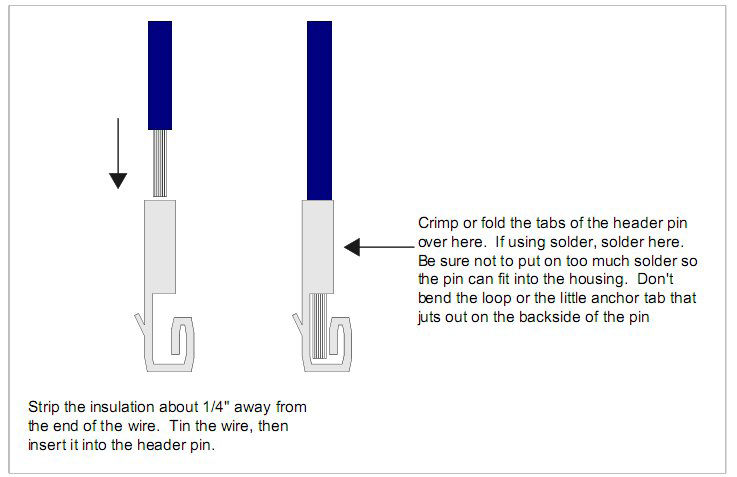 Crimp or fold the tabs of the header pin over here. If using solder, solder here. Be sure not to put on too much solder so the pin can fit into the housing. Don't bend the loop or the little anchor tab that juts out on the backside of the pin

Strip the insulation about 1/4" away from the end of the wire. Tin the wire, then insert it into the header pin.